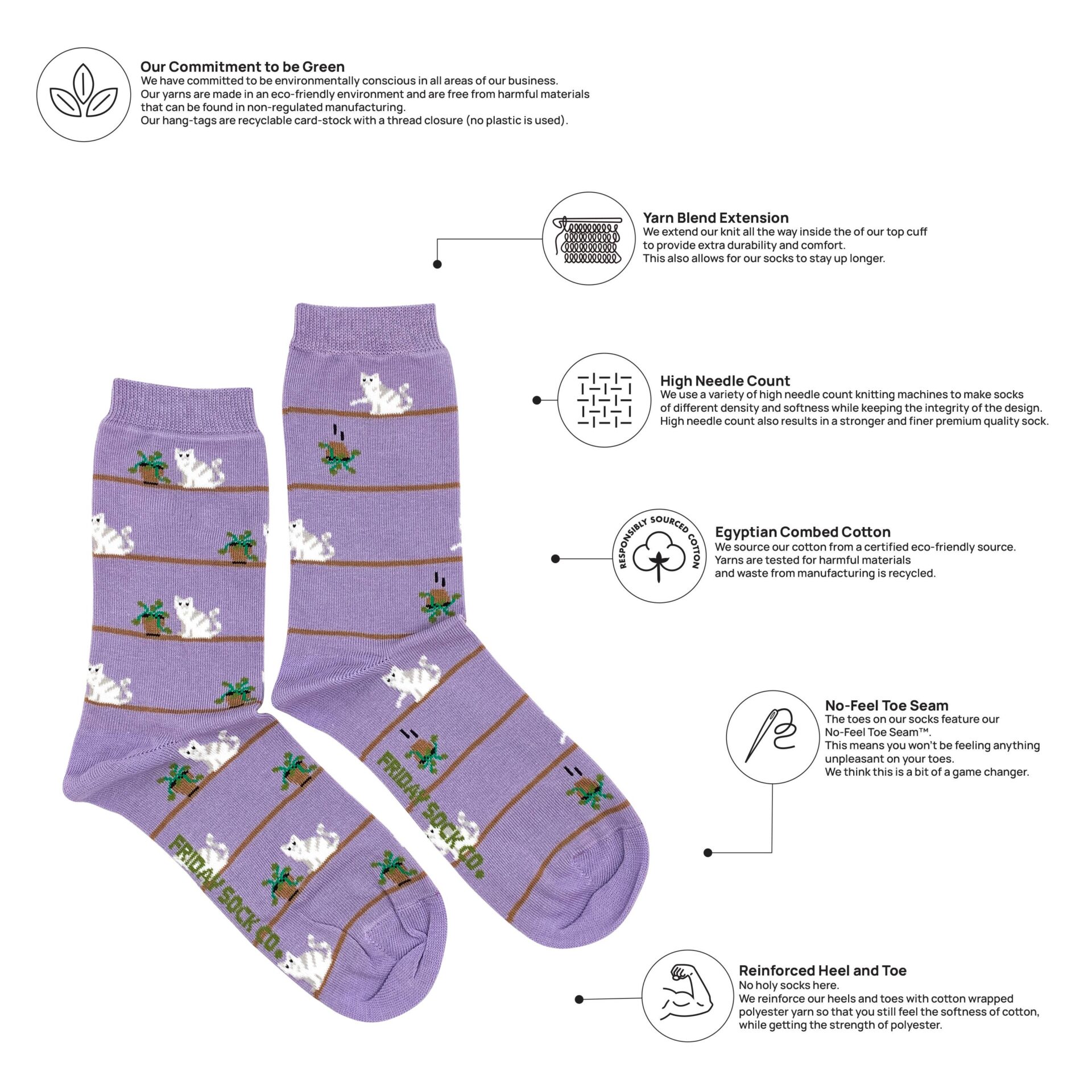 Our Commitment to be Green
We have committed to be environmentally conscious in all areas of our business.
Our yarns are made in an eco-friendly environment and are free from harmful materials that can be found in non-regulated manufacturing.
Our hang-tags are recyclable card-stock with a thread closure (no plastic is used).

Yarn Blend Extension
We extend our knit all the way inside the of our top cuff to provide extra durability and comfort.
This also allows for our socks to stay up longer.

High Needle Count
We use a variety of high needle count knitting machines to make socks of different density and softness while keeping the integrity of the design.
High needle count also results in a stronger and finer premium quality sock.

RESPONSIBLY SOURCED COTTON

Egyptian Combed Cotton
We source our cotton from a certified eco-friendly source.
Yarns are tested for harmful materials and waste from manufacturing is recycled.

No-Feel Toe Seam
The toes on our socks feature our No-Feel Toe Seam™.
This means you won't be feeling anything unpleasant on your toes.
We think this is a bit of a game changer.

FRIDAY SOCK CO.

FRIDAY SOCK CO.

Reinforced Heel and Toe
No holy socks here.
We reinforce our heels and toes with cotton wrapped polyester yarn so that you still feel the softness of cotton, while getting the strength of polyester.